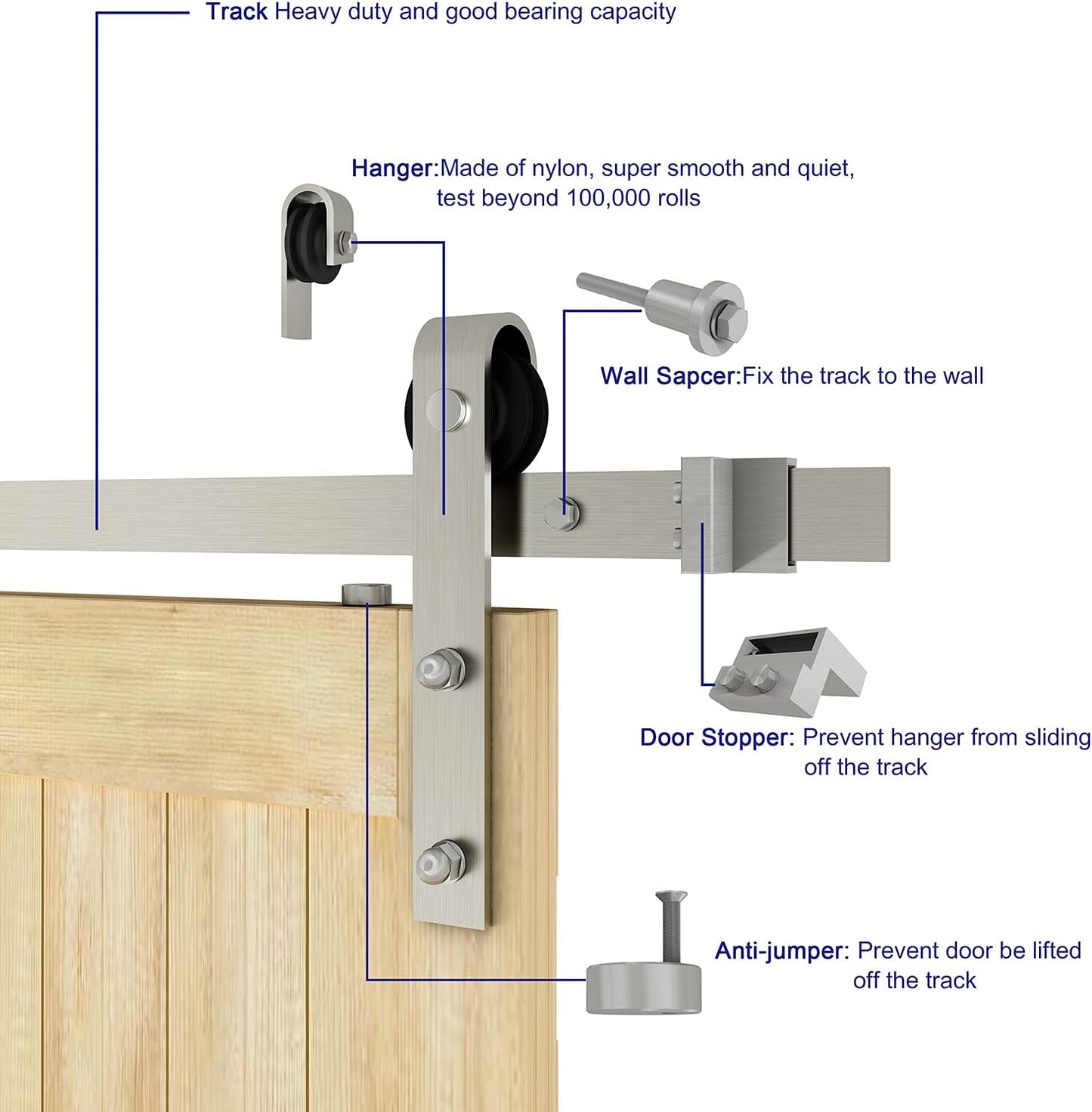 Track Heavy duty and good bearing capacity

Hanger:Made of nylon, super smooth and quiet, test beyond 100,000 rolls

Wall Sapcer:Fix the track to the wall

Door Stopper: Prevent hanger from sliding off the track

Anti-jumper: Prevent door be lifted off the track