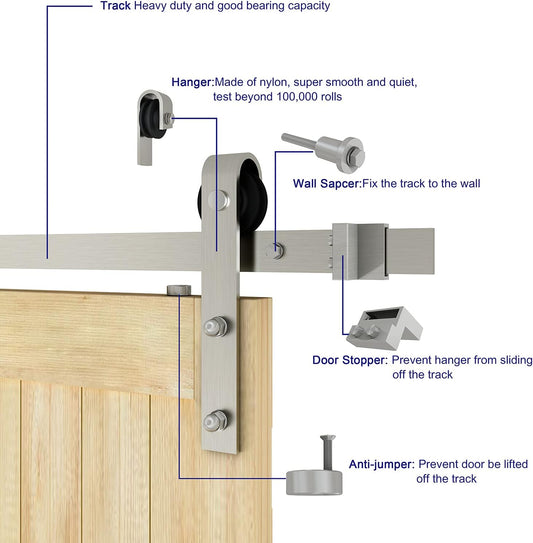 Track Heavy duty and good bearing capacity

Hanger:Made of nylon, super smooth and quiet, test beyond 100,000 rolls

Wall Sapcer:Fix the track to the wall

Door Stopper: Prevent hanger from sliding off the track

Anti-jumper: Prevent door be lifted off the track