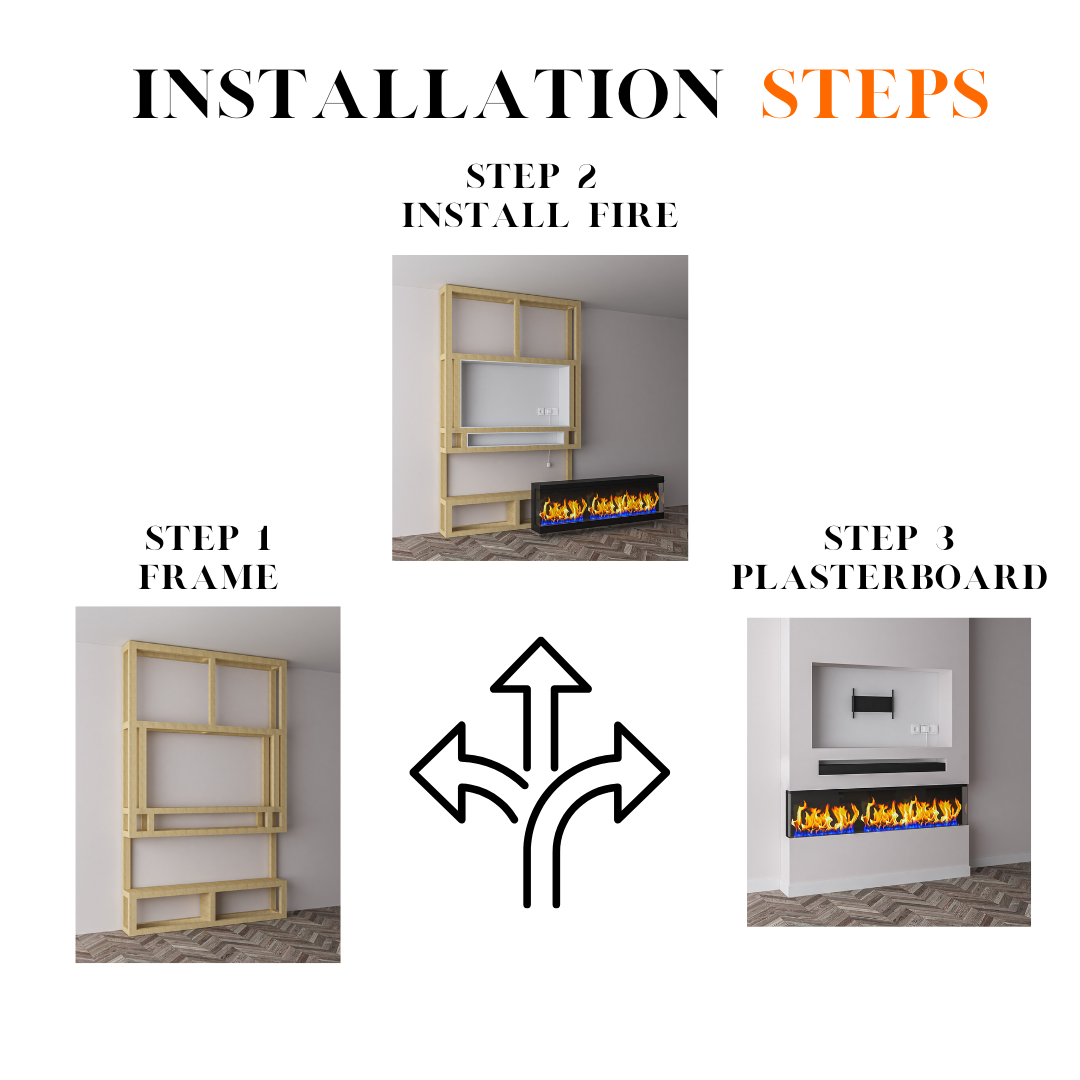 INSTALLATION STEPS

STEP 2
INSTALL FIRE

STEP 1
FRAME

STEP 3
PLASTERBOARD