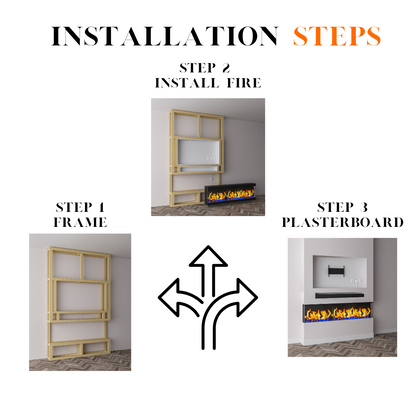 INSTALLATION STEPS

STEP 2
INSTALL FIRE

STEP 1
FRAME

STEP 3
PLASTERBOARD