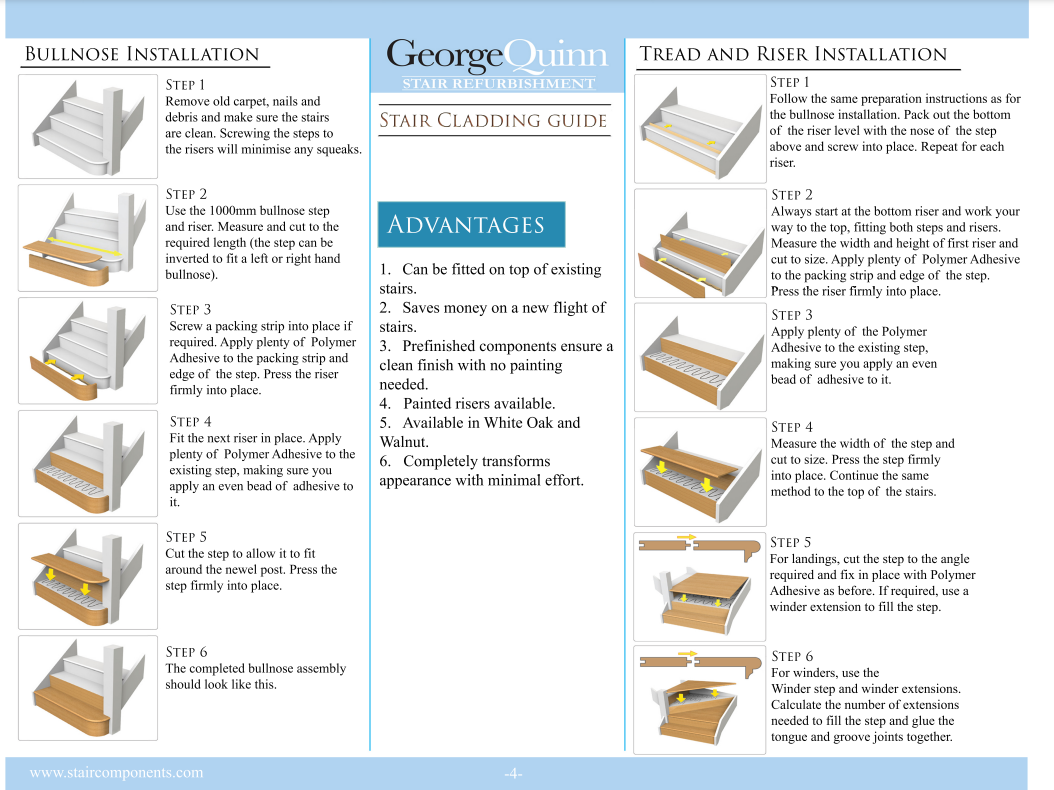 Bullnose Installation

Step 1
Remove old carpet, nails and debris and make sure the stairs are clean. Screwing the steps to the risers will minimise any squeaks.

Step 2
Use the 1000mm bullnose step and riser. Measure and cut to the required length (the step can be inverted to fit a left or right hand bullnose).

Step 3
Screw a packing strip into place if required. Apply plenty of Polymer Adhesive to the packing strip and edge of the step. Press the riser firmly into place.

Step 4
Fit the next riser in place. Apply plenty of Polymer Adhesive to the existing step, making sure you apply an even bead of adhesive to it.

Step 5
Cut the step to allow it to fit around the newel post. Press the step firmly into place.

Step 6
The completed bullnose assembly should look like this.

GeorgeQuinn
STAIR REFURBISHMENT

Stair Cladding guide

Advantages

1. Can be fitted on top of existing stairs.
2. Saves money on a new flight of stairs.
3. Prefinished components ensure a clean finish with no painting needed.
4. Painted risers available.
5. Available in White Oak and Walnut.
6. Completely transforms appearance with minimal effort.

Tread and Riser Installation

Step 1
Follow the same preparation instructions as for the bullnose installation. Pack out the bottom of the riser level with the nose of the step above and screw into place. Repeat for each riser.

Step 2
Always start at the bottom riser and work your way to the top, fitting both steps and risers. Measure the width and height of first riser and cut to size. Apply plenty of Polymer Adhesive to the packing strip and edge of the step. Press the riser firmly into place.

Step 3
Apply plenty of the Polymer Adhesive to the existing step, making sure you apply an even bead of adhesive to it.

Step 4
Measure the width of the step and cut to size. Press the step firmly into place. Continue the same method to the top of the stairs.

Step 5
For landings, cut the step to the angle required and fix in place with Polymer Adhesive as before. If required, use a winder extension to fill the step.

Step 6
For winders, use the Winder step and winder extensions. Calculate the number of extensions needed to fill the step and glue the tongue and groove joints together.

www.staircomponents.com

-4-